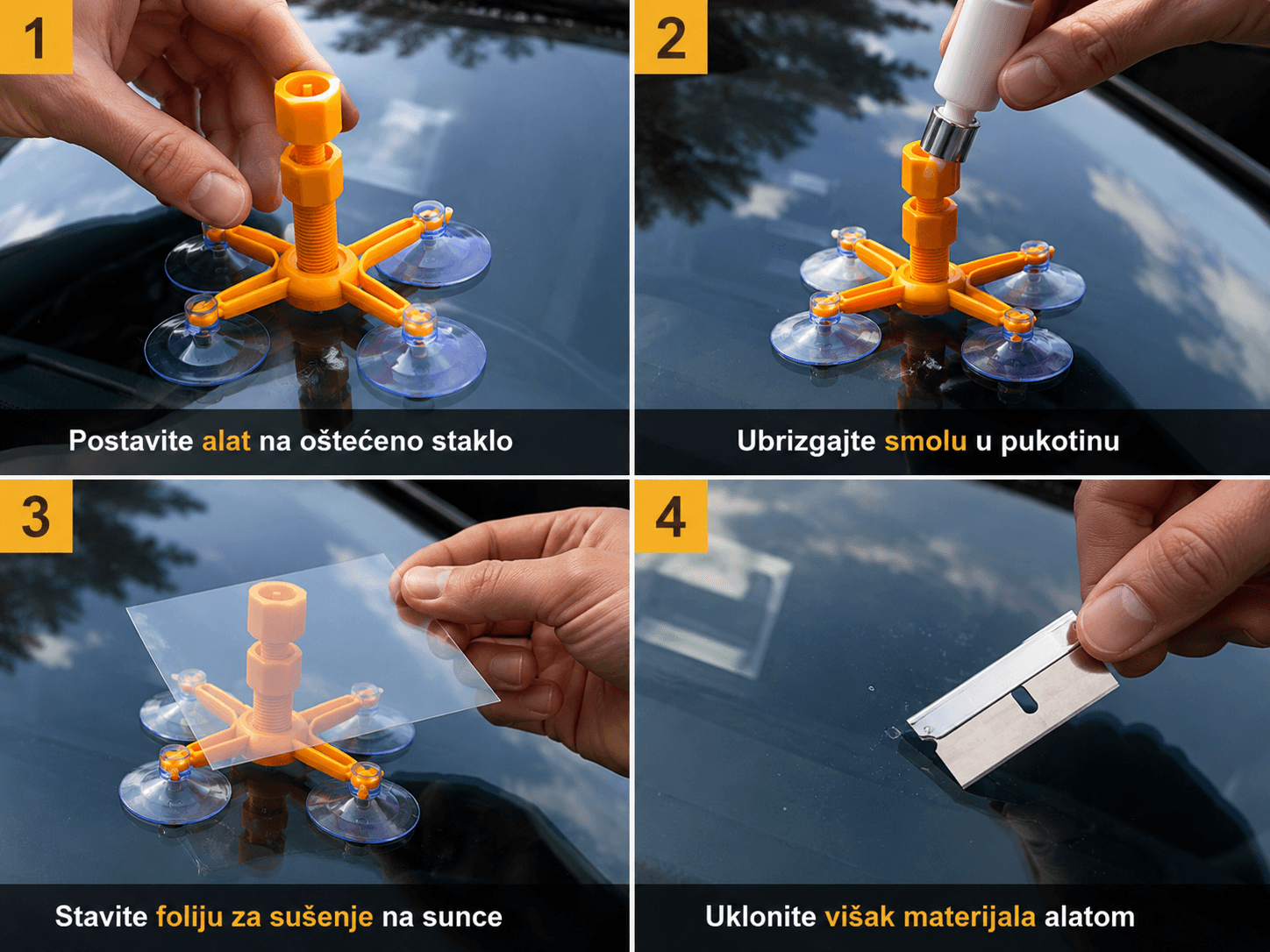 1

Postavite alat na oštećeno staklo

2

Ubrizgajte smolu u pukotinu

3

Stavite foliju za sušenje na sunce

4

Uklonite višak materijala alatom